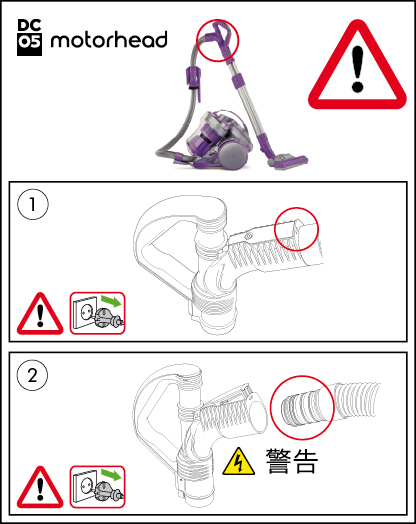 DC
05 motorhead

1

2

警告