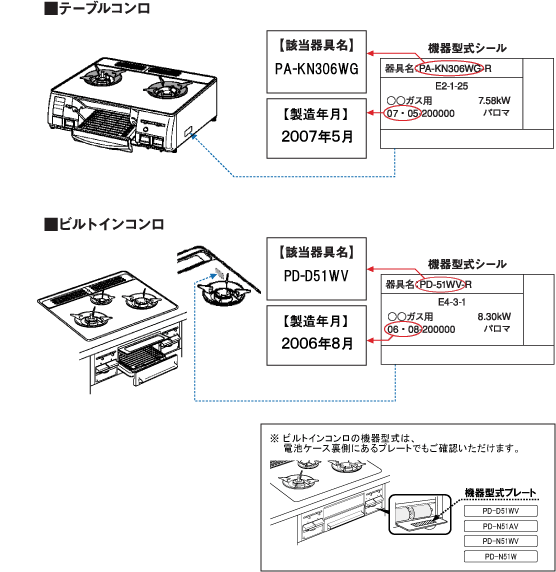 ■テーブルコンロ

【該当器具名】
PA-KN306WG

【製造年月】
2007年5月

機器型式シール
器具名 PA-KN306WG-R
E2-1-25
○○ガス用 7.58kW
07・05 200000 パロマ

■ビルトインコンロ

【該当器具名】
PD-D51WV

【製造年月】
2006年8月

機器型式シール
器具名 PD-51WV-R
E4-3-1
○○ガス用 8.30kW
06・08 200000 パロマ

※ ビルトインコンロの機器型式は、電池ケース裏側にあるプレートでもご確認いただけます。

機器型式プレート
PD-D51WV
PD-N51AV
PD-N51WV
PD-N51W